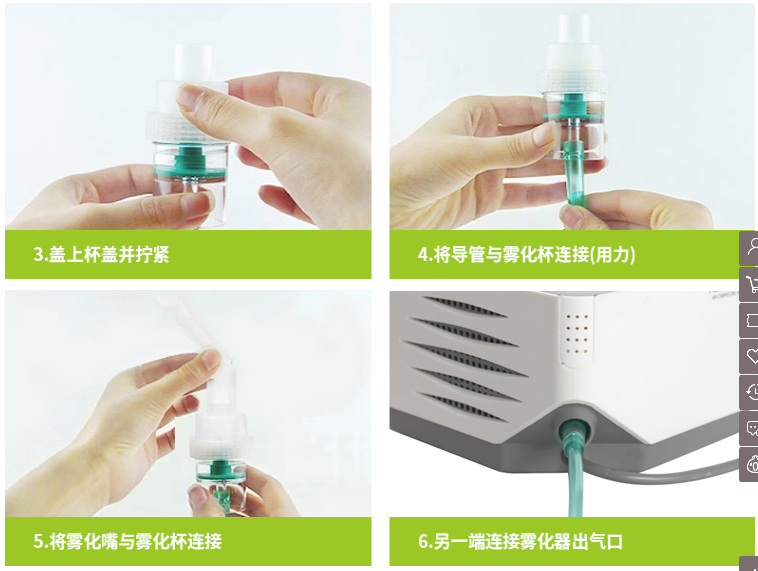 3.盖上杯盖并拧紧

4.将导管与雾化杯连接(用力)

5.将雾化嘴与雾化杯连接

6.另一端连接雾化器出气口