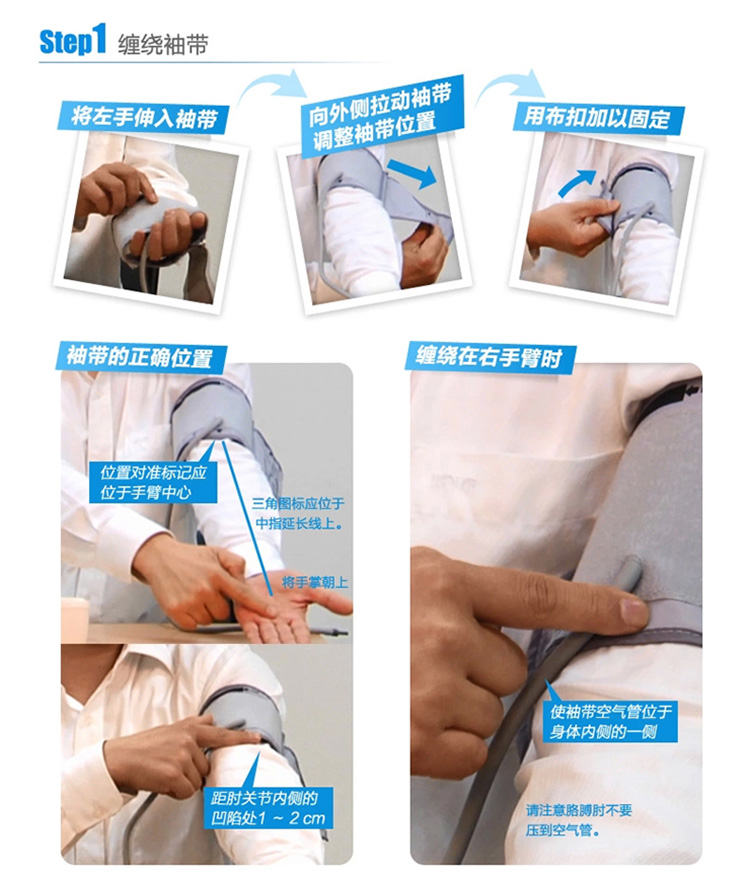 Step1 缠绕袖带

将左手伸入袖带

向外侧拉动袖带
调整袖带位置

用布扣加以固定

袖带的正确位置

位置对准标记应位于手臂中心

三角图标应位于中指延长线上。

将手掌朝上

距肘关节内侧的凹陷处1 ~ 2 cm

缠绕在右手臂时

使袖带空气管位于身体内侧的一侧

请注意胳膊肘不要压到空气管。